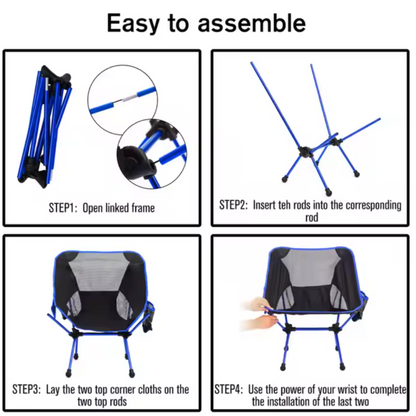 Easy to assemble

STEP1: Open linked frame

STEP2: Insert teh rods into the corresponding rod

STEP3: Lay the two top corner cloths on the two top rods

STEP4: Use the power of your wrist to complete the installation of the last two