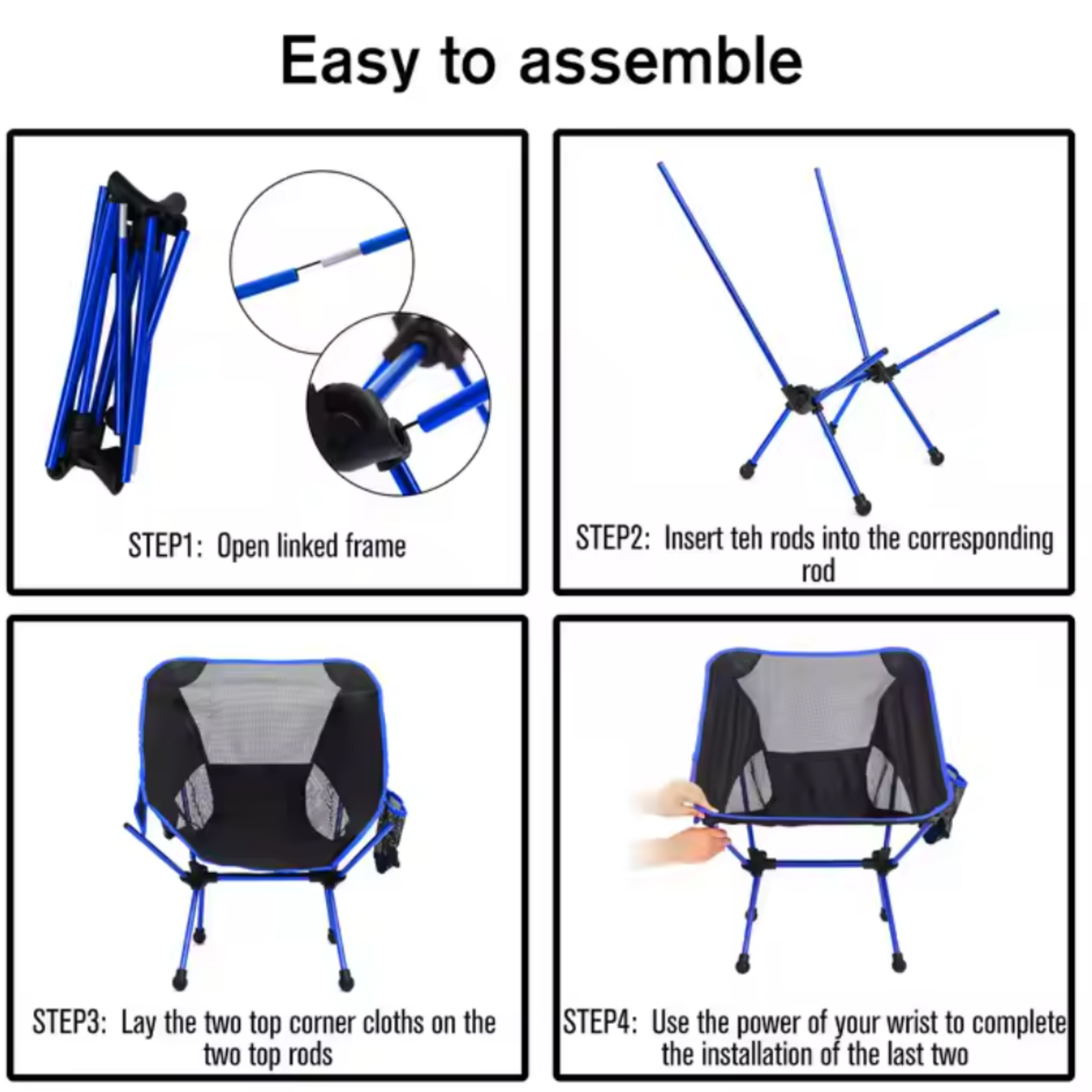 Easy to assemble

STEP1: Open linked frame

STEP2: Insert teh rods into the corresponding rod

STEP3: Lay the two top corner cloths on the two top rods

STEP4: Use the power of your wrist to complete the installation of the last two