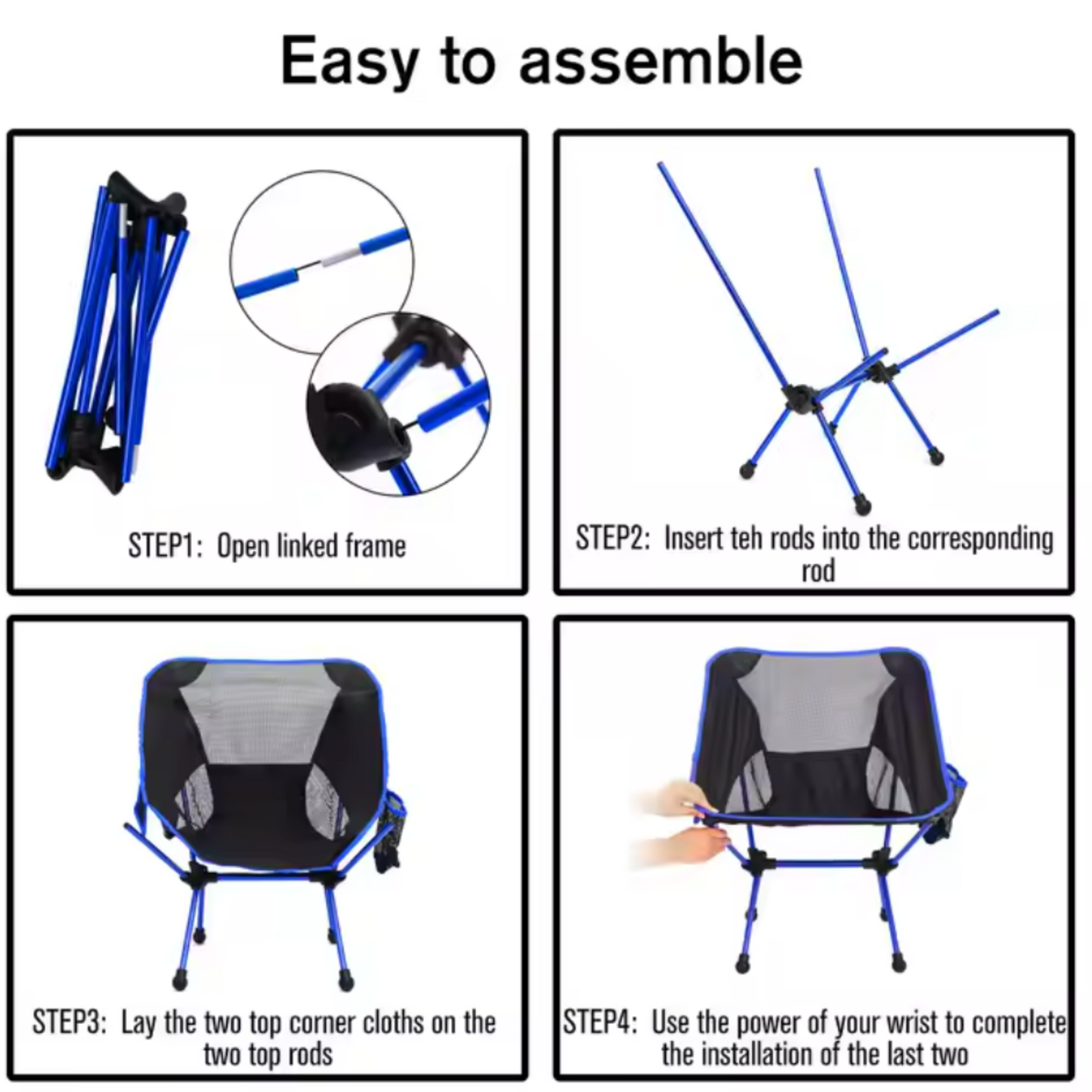 Easy to assemble

STEP1: Open linked frame

STEP2: Insert teh rods into the corresponding rod

STEP3: Lay the two top corner cloths on the two top rods

STEP4: Use the power of your wrist to complete the installation of the last two